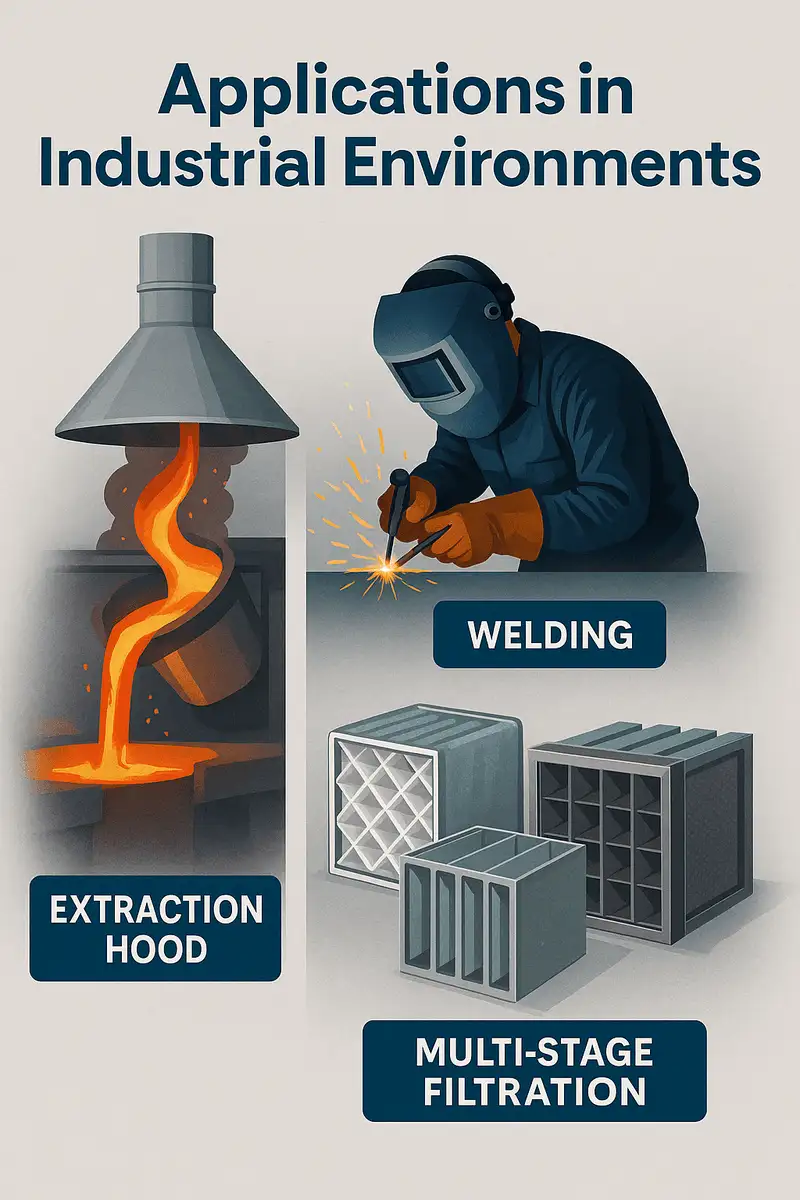 Applications in Industrial Environments

WELDING

EXTRACTION HOOD

MULTI-STAGE FILTRATION