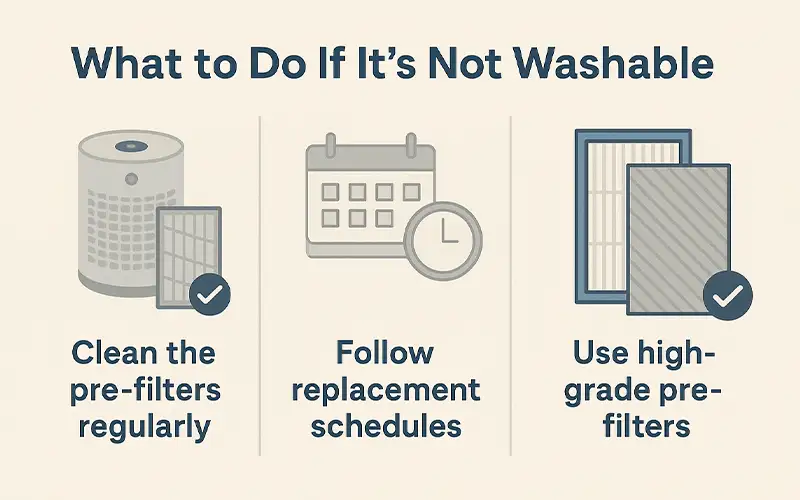 What to Do If It's Not Washable

Clean the pre-filters regularly

Follow replacement schedules

Use high-grade pre-filters