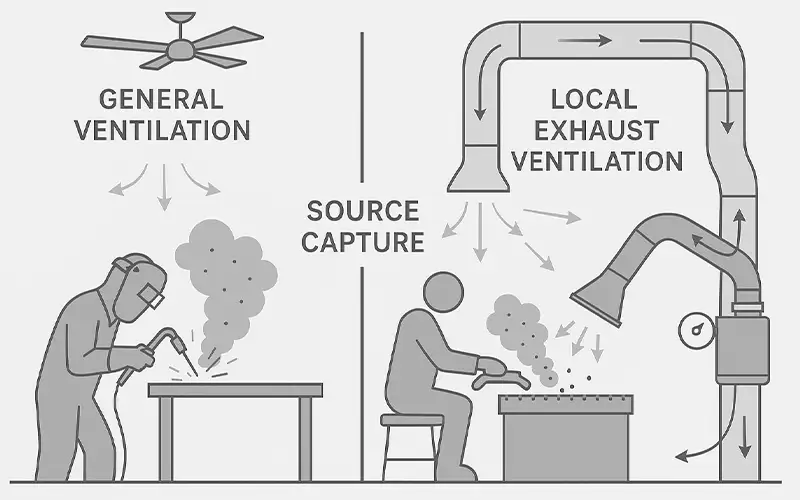 GENERAL VENTILATION

SOURCE CAPTURE

LOCAL EXHAUST VENTILATION