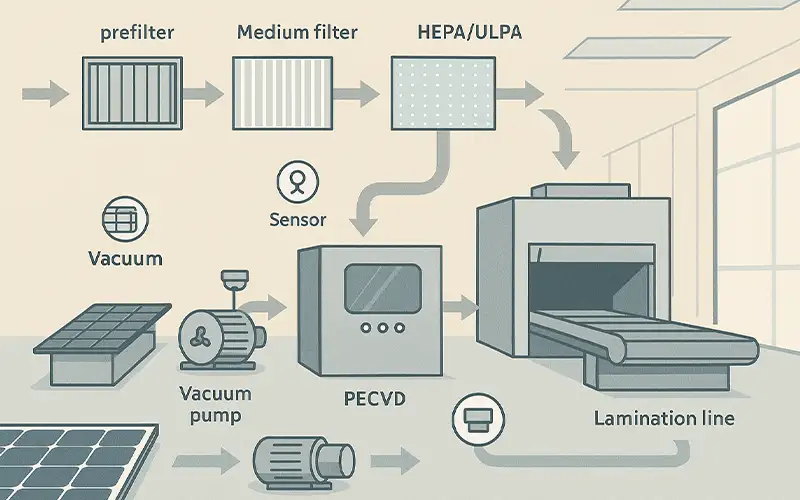 prefilter

Medium filter

HEPA/ULPA

Sensor

Vacuum

Vacuum pump

PECVD

Lamination line